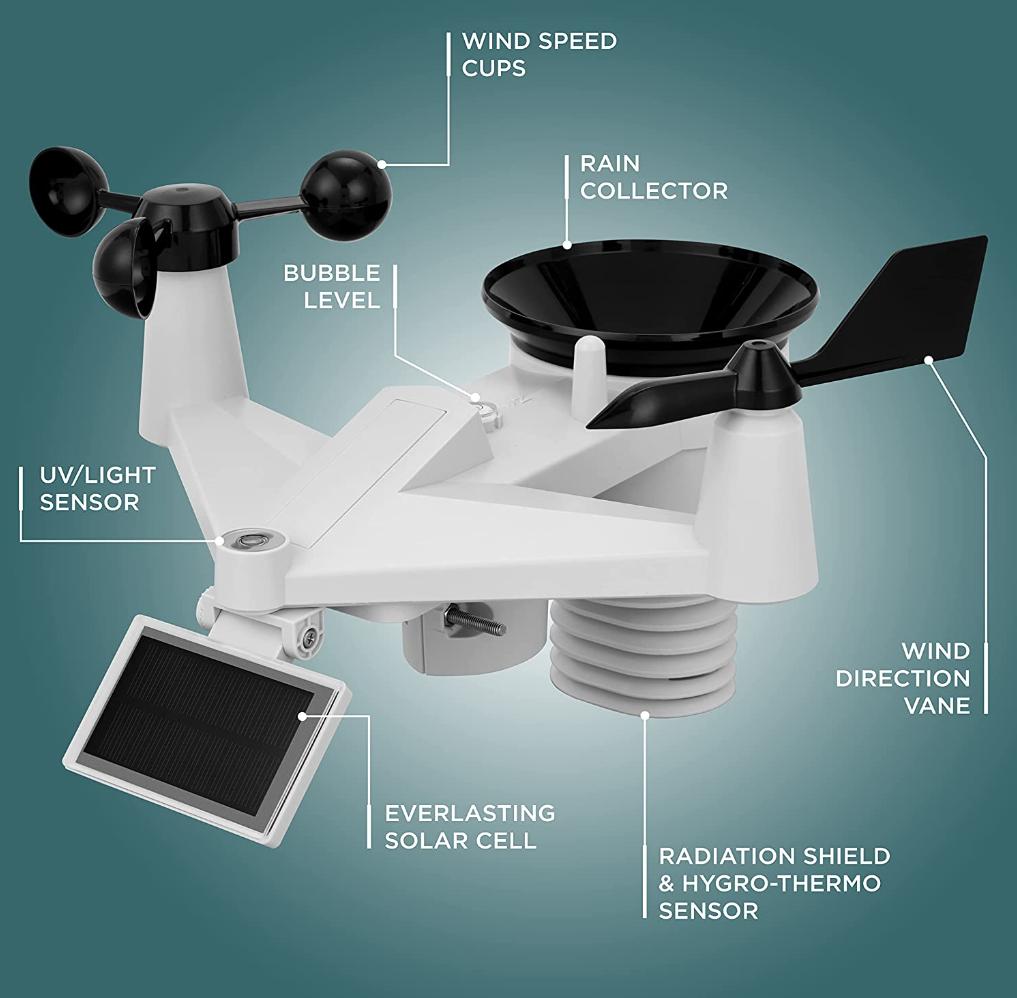 WIND SPEED CUPS

RAIN COLLECTOR

BUBBLE LEVEL

UV/LIGHT SENSOR

WIND DIRECTION VANE

EVERLASTING SOLAR CELL

RADIATION SHIELD & HYGRO-THERMO SENSOR